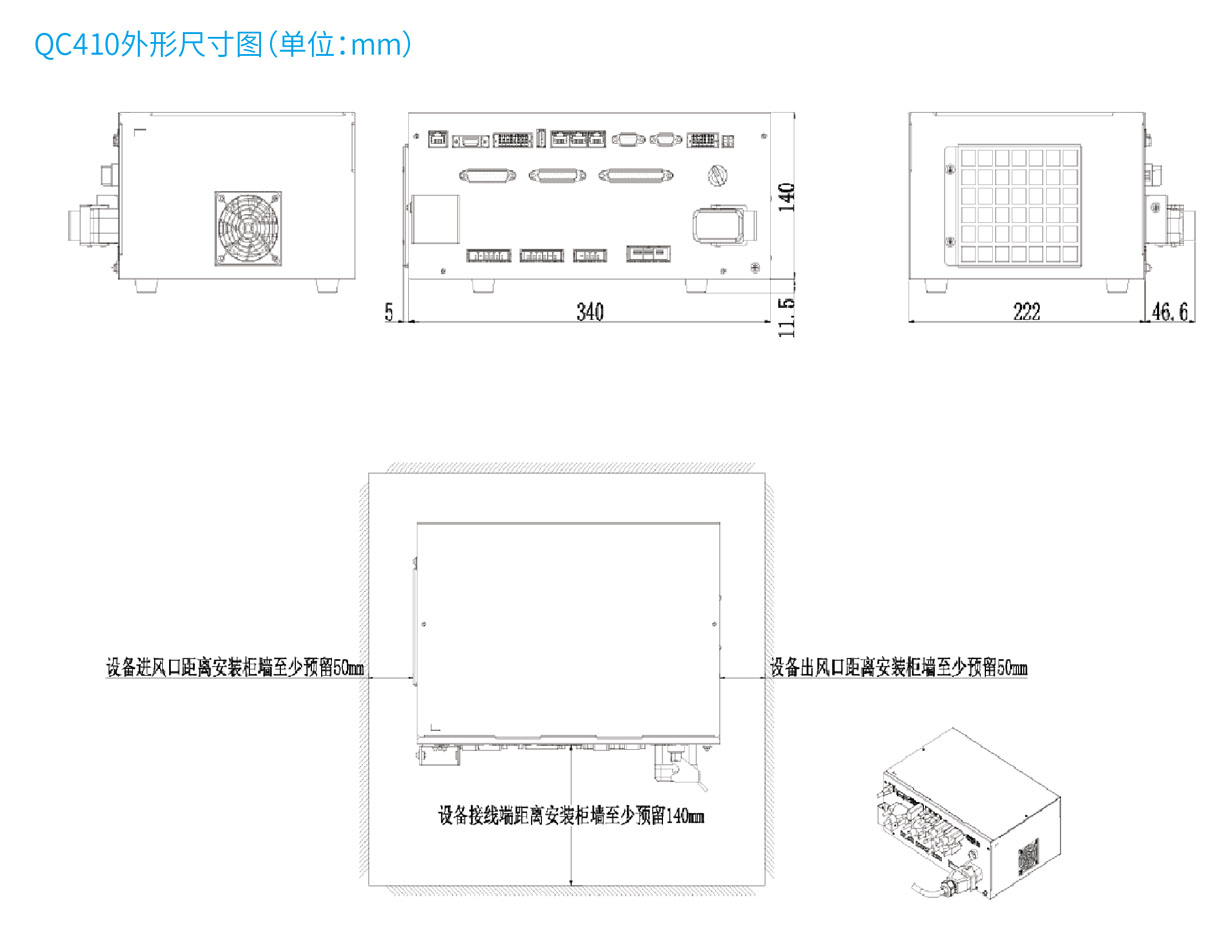 QC410外形尺寸图(单位:mm)

140

5

340

11.5

222

46.6

设备进风口距离安装柜墙至少预留50mm

设备出风口距离安装柜墙至少预留50mm

设备接线端距离安装柜墙至少预留140mm