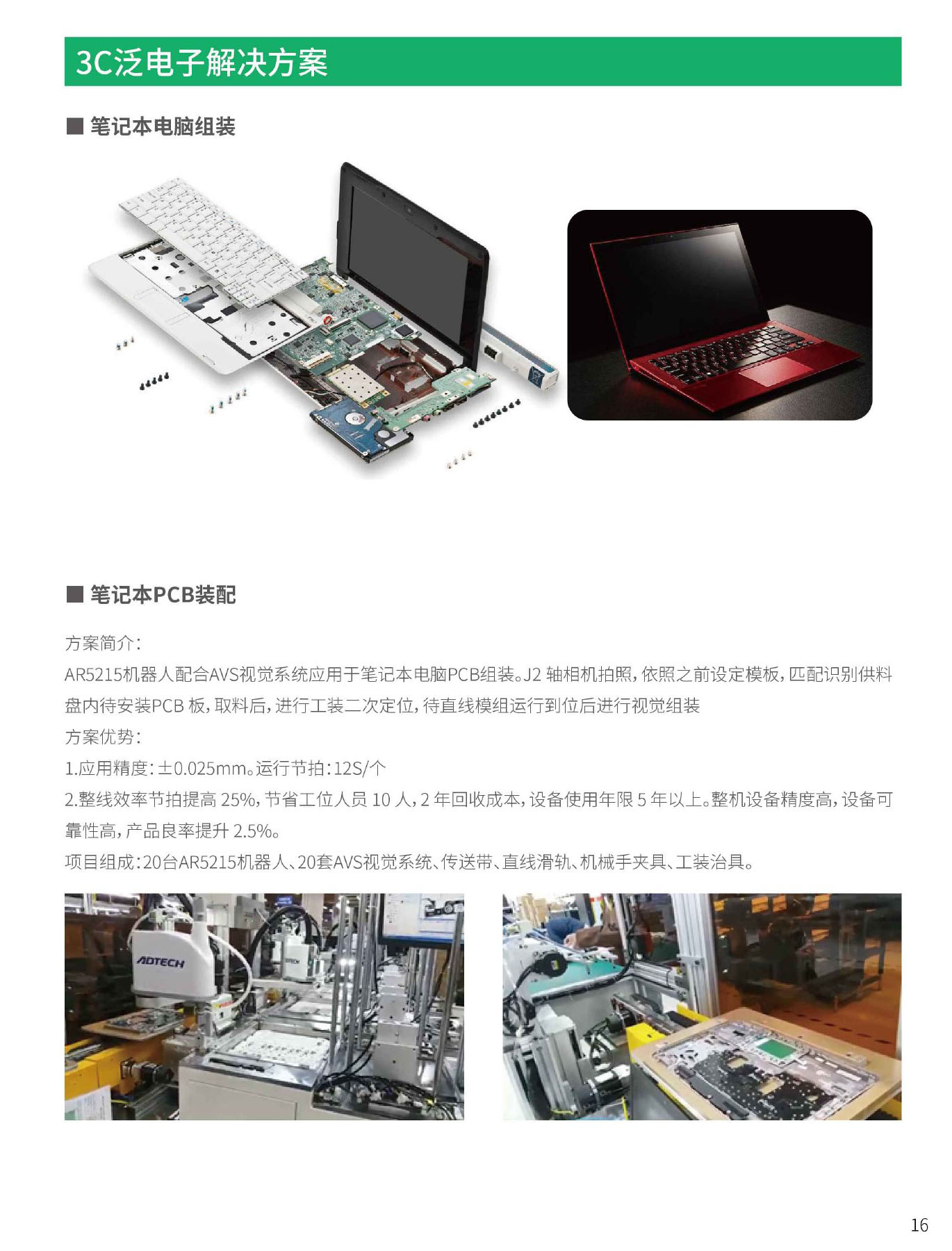 3C泛电子解决方案

■ 笔记本电脑组装

■ 笔记本PCB装配

方案简介：

AR5215机器人配合AVS视觉系统应用于笔记本电脑PCB组装。J2 轴相机拍照，依照之前设定模板，匹配识别供料盘内待安装PCB 板，取料后，进行工装二次定位，待直线模组运行到位后进行视觉组装

方案优势：

1.应用精度：±0.025mm。运行节拍：12S/个

2.整线效率节拍提高 25%，节省工位人员 10 人，2 年回收成本，设备使用年限 5 年以上。整机设备精度高，设备可靠性高，产品良率提升 2.5%。

项目组成：20台AR5215机器人、20套AVS视觉系统、传送带、直线滑轨、机械手夹具、工装治具。

ADTECH

ADTECH

16